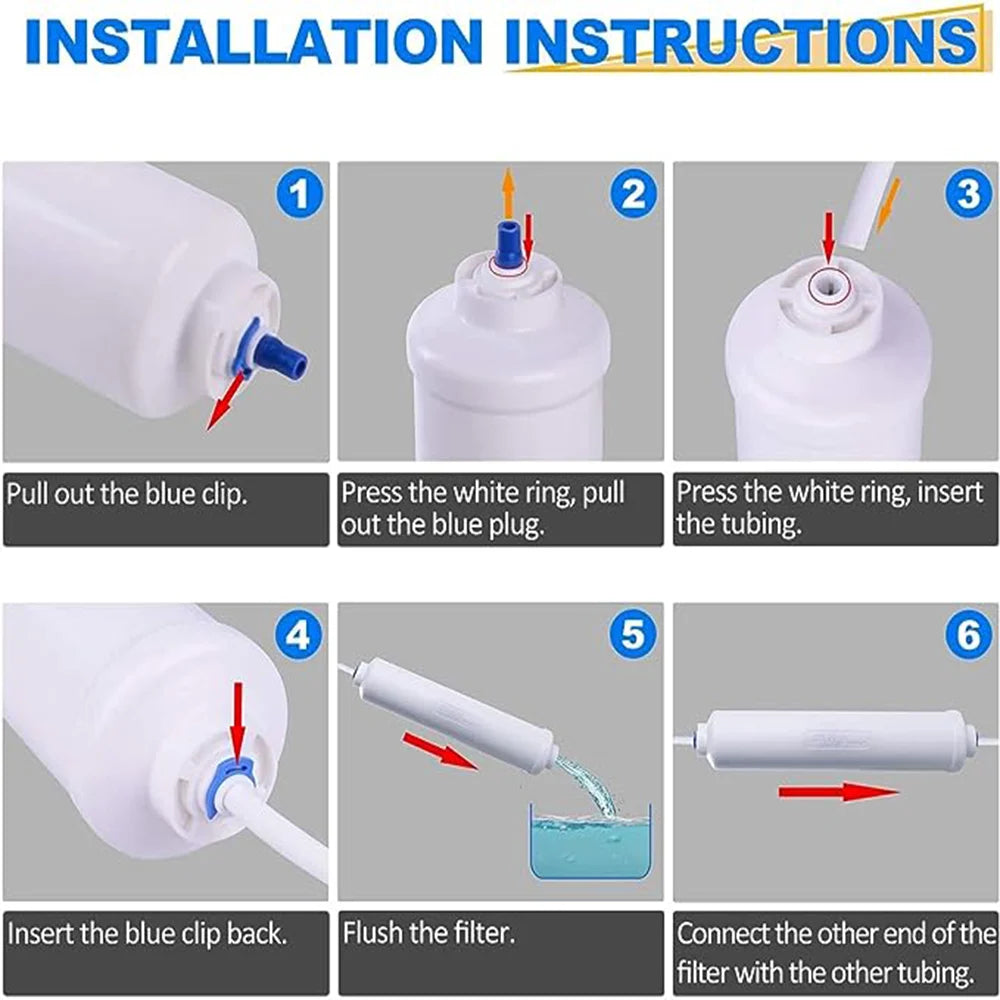 INSTALLATION INSTRUCTIONS

1
Pull out the blue clip.

2
Press the white ring, pull out the blue plug.

3
Press the white ring, insert the tubing.

4
Insert the blue clip back.

5
Flush the filter.

6
Connect the other end of the filter with the other tubing.